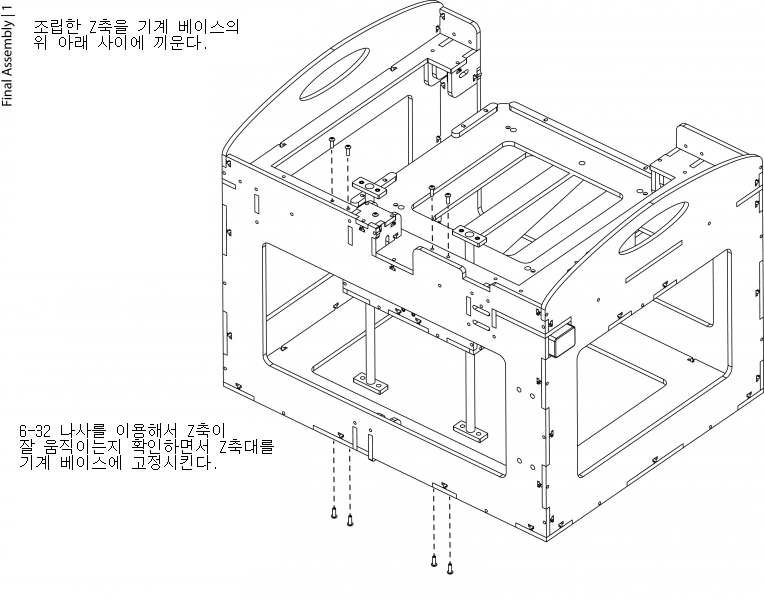 Final Assembly | 1

조립한 Z축을 기계 베이스의 위 아래 사이에 끼운다.

6-32 나사를 이용해서 Z축이 잘 움직이는지 확인하면서 Z축대를 기계 베이스에 고정시킨다.