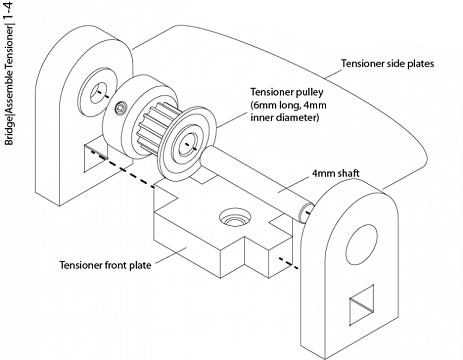 Bridge|Assemble Tensioner| 1-4

Tensioner side plates

Tensioner pulley (6mm long, 4mm inner diameter)

4mm shaft

Tensioner front plate